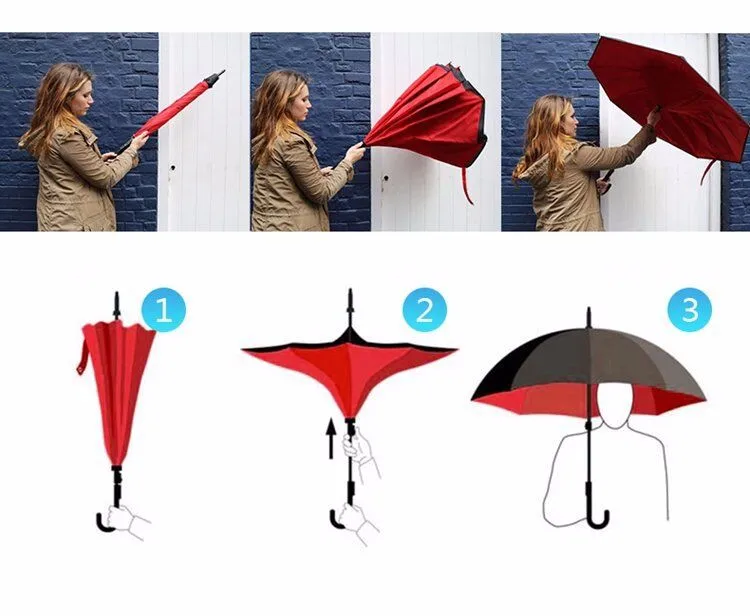 1

2

3